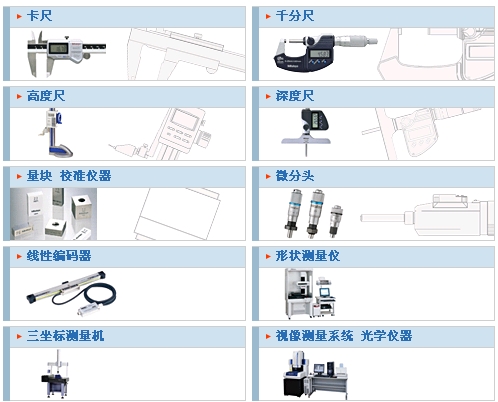 卡尺

千分尺

高度尺

深度尺

量块 校准仪器

微分头

线性编码器

形状测量仪

三坐标测量机

视像测量系统 光学仪器