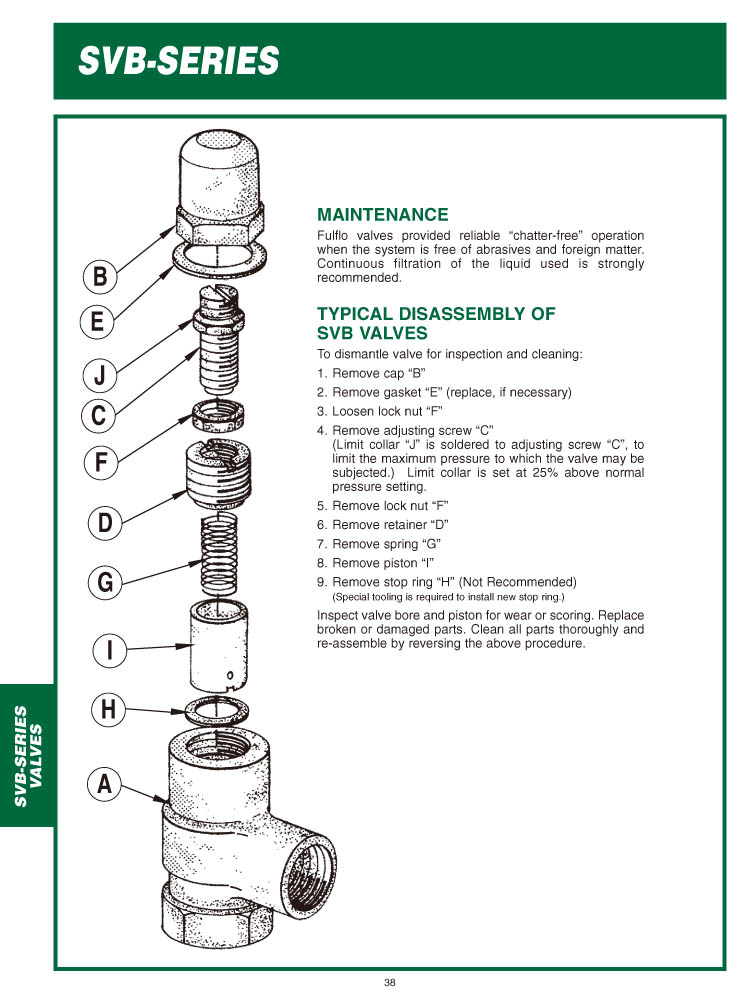 SVB-SERIES

B
E
J
C
F
D
G
I
H
A

MAINTENANCE

Fulflo valves provided reliable "chatter-free" operation when the system is free of abrasives and foreign matter. Continuous filtration of the liquid used is strongly recommended.

TYPICAL DISASSEMBLY OF SVB VALVES

To dismantle valve for inspection and cleaning:

1. Remove cap "B"
2. Remove gasket "E" (replace, if necessary)
3. Loosen lock nut "F"
4. Remove adjusting screw "C" (Limit collar "J" is soldered to adjusting screw "C", to limit the maximum pressure to which the valve may be subjected.) Limit collar is set at 25% above normal pressure setting.
5. Remove lock nut "F"
6. Remove retainer "D"
7. Remove spring "G"
8. Remove piston "I"
9. Remove stop ring "H" (Not Recommended) (Special tooling is required to install new stop ring.)

Inspect valve bore and piston for wear or scoring. Replace broken or damaged parts. Clean all parts thoroughly and re-assemble by reversing the above procedure.

SVB-SERIES VALVES

38